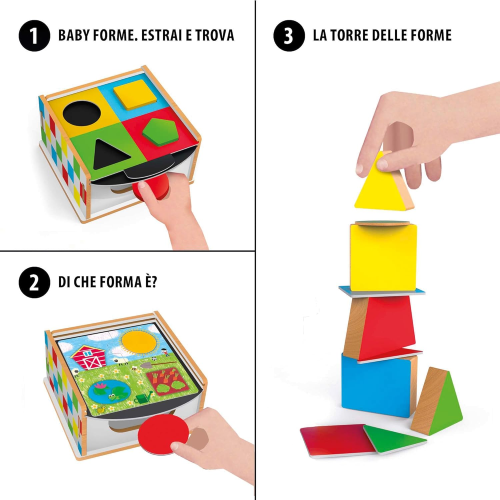 1 BABY FORME. ESTRAI E TROVA

2 DI CHE FORMA È?

3 LA TORRE DELLE FORME