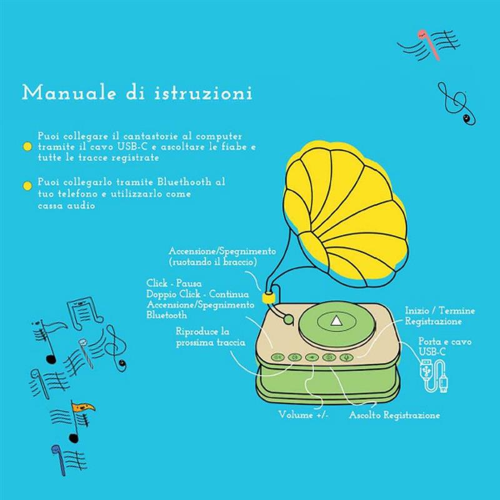 Manuale di istruzioni

Puoi collegare il cantastorie al computer tramite il cavo USB-C e ascoltare le fiabe e tutte le tracce registrate

Puoi collegarlo tramite Bluethooth al tuo telefono e utilizzarlo come cassa audio

Accensione/Spegnimento (ruotando il braccio)

Click - Pausa
Doppio Click - Continua
Accensione/Spegnimento Bluetooth

Riproduce la prossima traccia

Inizio / Termine Registrazione

Porta e cavo USB-C

Volume +/-

Ascolto Registrazione