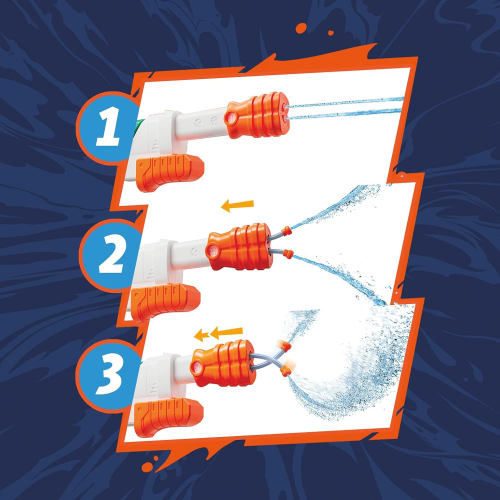 1

2

3