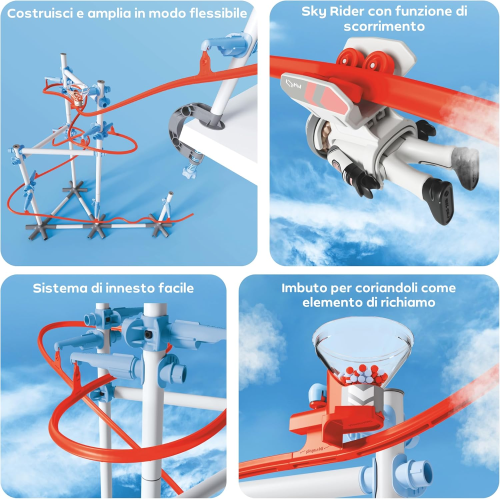 Costruisci e amplia in modo flessibile

Sky Rider con funzione di scorrimento

Sistema di innesto facile

Imbuto per coriandoli come elemento di richiamo